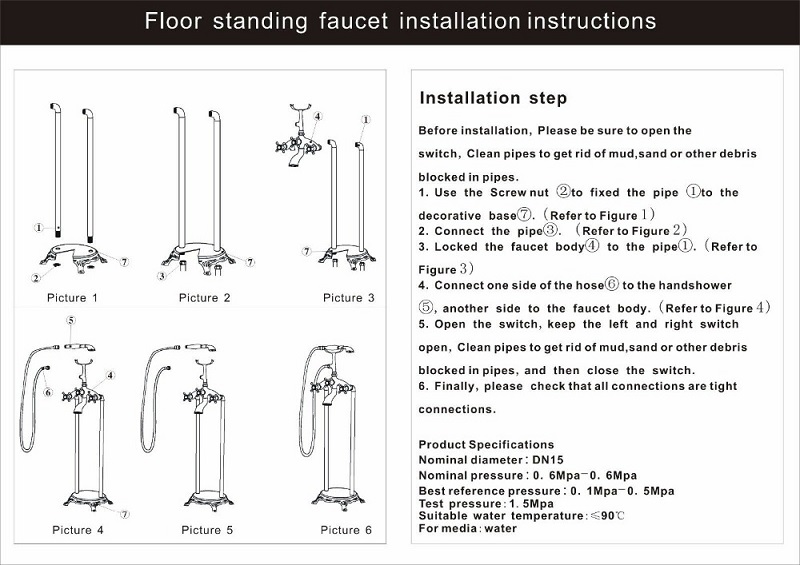 Floor standing faucet installation instructions

①
②
⑦
Picture 1

③
⑦
Picture 2

④
①
⑦
Picture 3

⑤
⑥
④
⑦
Picture 4

Picture 5

Picture 6

Installation step

Before installation, Please be sure to open the switch, Clean pipes to get rid of mud,sand or other debris blocked in pipes.
1. Use the Screw nut ②to fixed the pipe ①to the decorative base⑦. (Refer to Figure 1)
2. Connect the pipe③. (Refer to Figure 2)
3. Locked the faucet body④ to the pipe①. (Refer to Figure 3)
4. Connect one side of the hose⑥ to the handshower ⑤, another side to the faucet body. (Refer to Figure 4)
5. Open the switch, keep the left and right switch open, Clean pipes to get rid of mud,sand or other debris blocked in pipes, and then close the switch.
6. Finally, please check that all connections are tight connections.

Product Specifications
Nominal diameter: DN15
Nominal pressure: 0. 6Mpa−0. 6Mpa
Best reference pressure: 0. 1Mpa−0. 5Mpa
Test pressure: 1. 5Mpa
Suitable water temperature: ≤90℃
For media: water