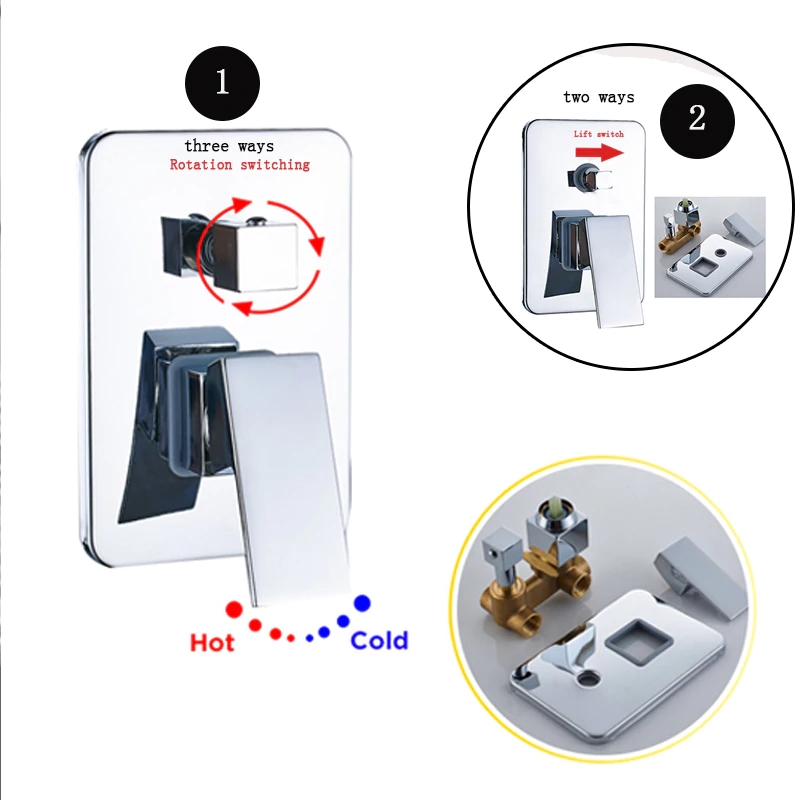 1

three ways
Rotation switching

Hot Cold

two ways

2

Lift switch